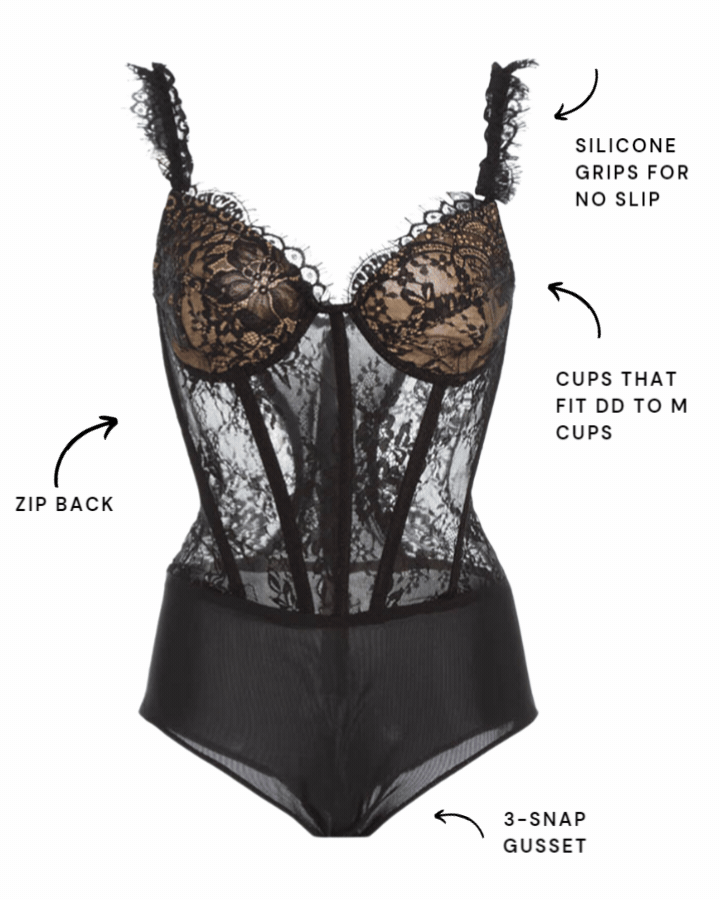 SILICONE GRIPS FOR NO SLIP

CUPS THAT FIT DD TO M CUPS

ZIP BACK

3-SNAP GUSSET